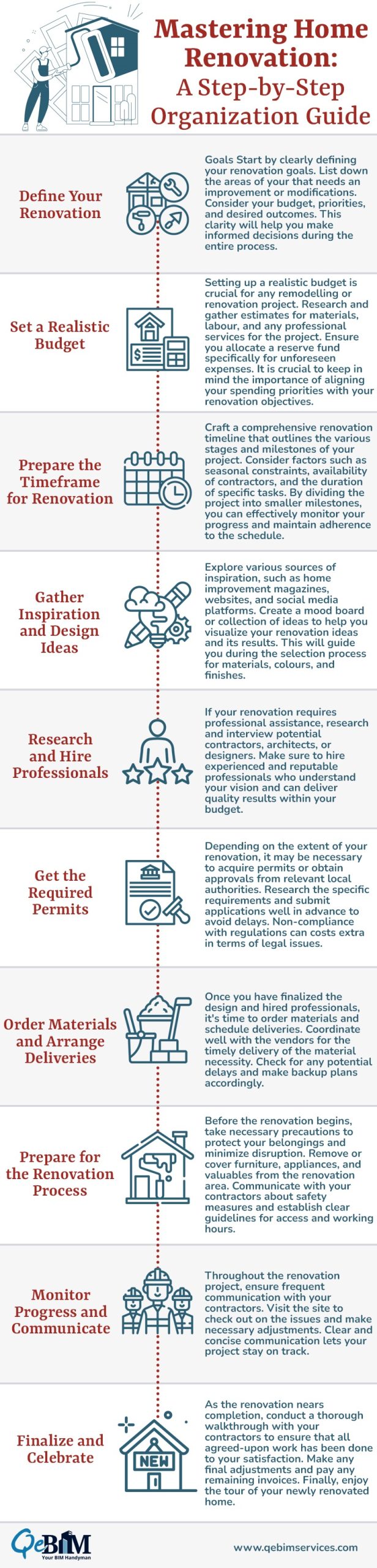 Mastering Home Renovation:
A Step-by-Step Organization Guide

Define Your Renovation

Goals Start by clearly defining your renovation goals. List down the areas of your that needs an improvement or modifications. Consider your budget, priorities, and desired outcomes. This clarity will help you make informed decisions during the entire process.

Set a Realistic Budget

Setting up a realistic budget is crucial for any remodelling or renovation project. Research and gather estimates for materials, labour, and any professional services for the project. Ensure you allocate a reserve fund specifically for unforeseen expenses. It is crucial to keep in mind the importance of aligning your spending priorities with your renovation objectives.

Prepare the Timeframe for Renovation

Craft a comprehensive renovation timeline that outlines the various stages and milestones of your project. Consider factors such as seasonal constraints, availability of contractors, and the duration of specific tasks. By dividing the project into smaller milestones, you can effectively monitor your progress and maintain adherence to the schedule.

Gather Inspiration and Design Ideas

Explore various sources of inspiration, such as home improvement magazines, websites, and social media platforms. Create a mood board or collection of ideas to help you visualize your renovation ideas and its results. This will guide you during the selection process for materials, colours, and finishes.

Research and Hire Professionals

If your renovation requires professional assistance, research and interview potential contractors, architects, or designers. Make sure to hire experienced and reputable professionals who understand your vision and can deliver quality results within your budget.

Get the Required Permits

Depending on the extent of your renovation, it may be necessary to acquire permits or obtain approvals from relevant local authorities. Research the specific requirements and submit applications well in advance to avoid delays. Non-compliance with regulations can costs extra in terms of legal issues.

Order Materials and Arrange Deliveries

Once you have finalized the design and hired professionals, it's time to order materials and schedule deliveries. Coordinate well with the vendors for the timely delivery of the material necessity. Check for any potential delays and make backup plans accordingly.

Prepare for the Renovation Process

Before the renovation begins, take necessary precautions to protect your belongings and minimize disruption. Remove or cover furniture, appliances, and valuables from the renovation area. Communicate with your contractors about safety measures and establish clear guidelines for access and working hours.

Monitor Progress and Communicate

Throughout the renovation project, ensure frequent communication with your contractors. Visit the site to check out on the issues and make necessary adjustments. Clear and concise communication lets your project stay on track.

Finalize and Celebrate

NEW

As the renovation nears completion, conduct a thorough walkthrough with your contractors to ensure that all agreed-upon work has been done to your satisfaction. Make any final adjustments and pay any remaining invoices. Finally, enjoy the tour of your newly renovated home.

QeBIM
Your BIM Handyman

www.qebimservices.com